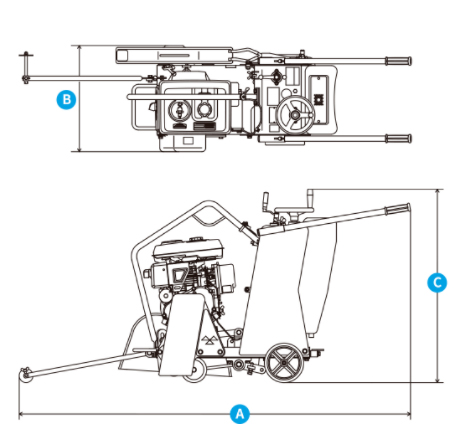 B

C

A