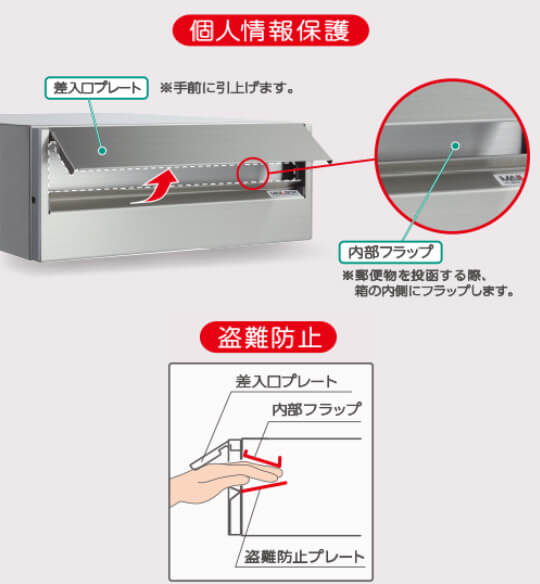 個人情報保護

差入口プレート

※手前に引上げます。

内部フラップ

※郵便物を投函する際、箱の内側にフラップします。

盗難防止

差入口プレート

内部フラップ

盗難防止プレート