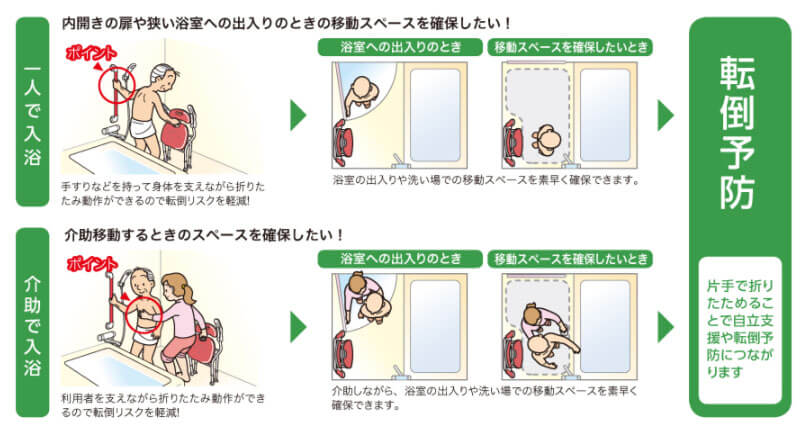 一人で入浴

内開きの扉や狭い浴室への出入りのときの移動スペースを確保したい！

ポイント

手すりなどを持って身体を支えながら折りたたみ動作ができるので転倒リスクを軽減!

浴室への出入りのとき

移動スペースを確保したいとき

浴室の出入りや洗い場での移動スペースを素早く確保できます。

介助で入浴

介助移動するときのスペースを確保したい！

ポイント

利用者を支えながら折りたたみ動作ができるので転倒リスクを軽減!

浴室への出入りのとき

移動スペースを確保したいとき

介助しながら、浴室の出入りや洗い場での移動スペースを素早く確保できます。

転倒予防

片手で折りたためることで自立支援や転倒予防につながります