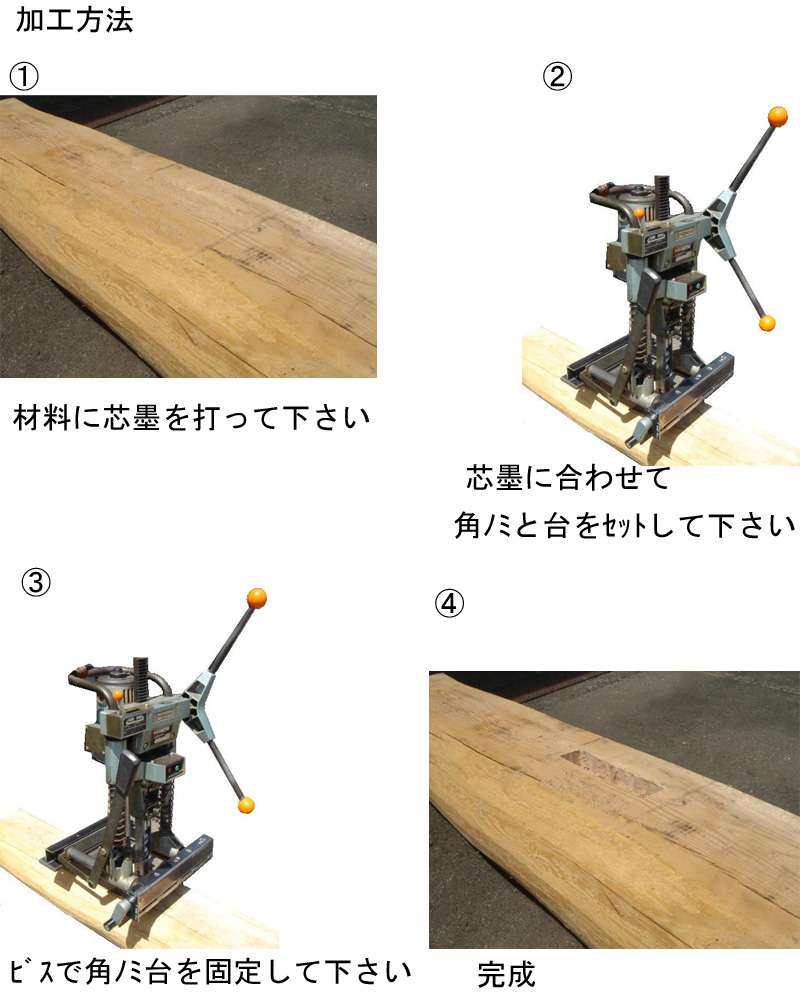 加工方法

①

材料に芯墨を打って下さい

②

芯墨に合わせて

角ﾉﾐと台をｾｯﾄして下さい

③

ﾋﾞｽで角ﾉﾐ台を固定して下さい

④

完成