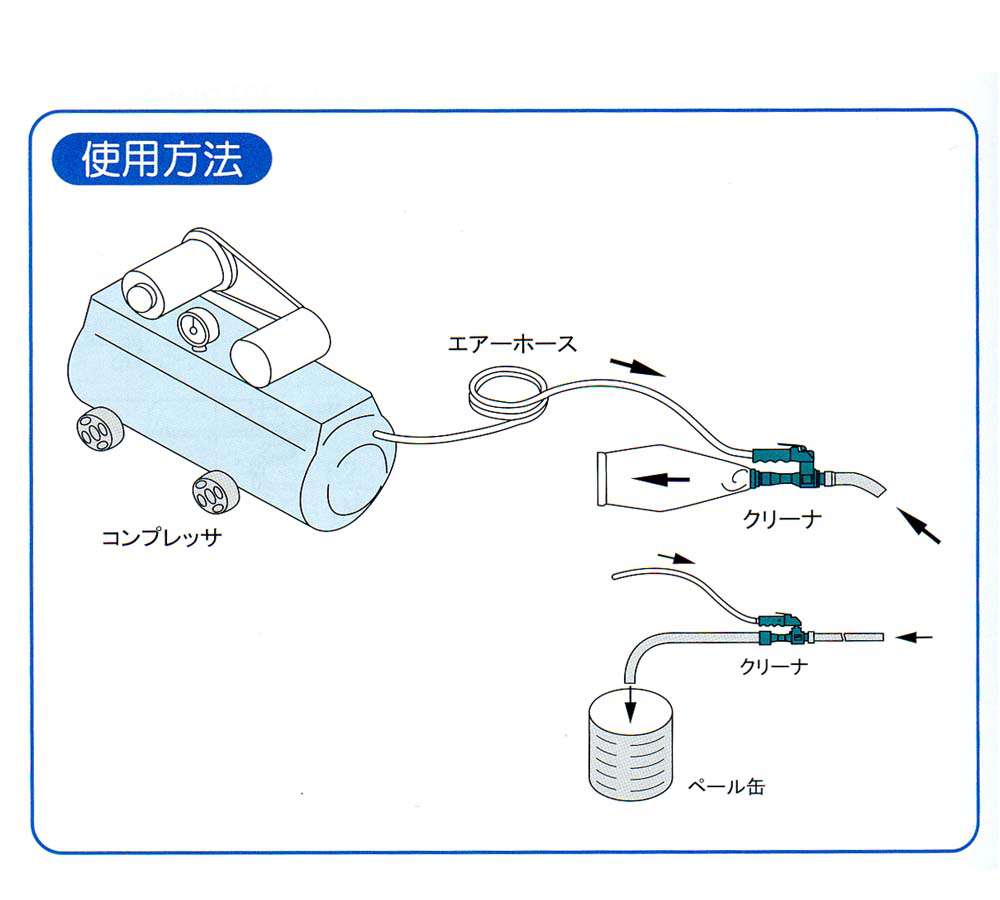 使用方法

エアーホース

コンプレッサ

クリーナ

クリーナ

ペール缶