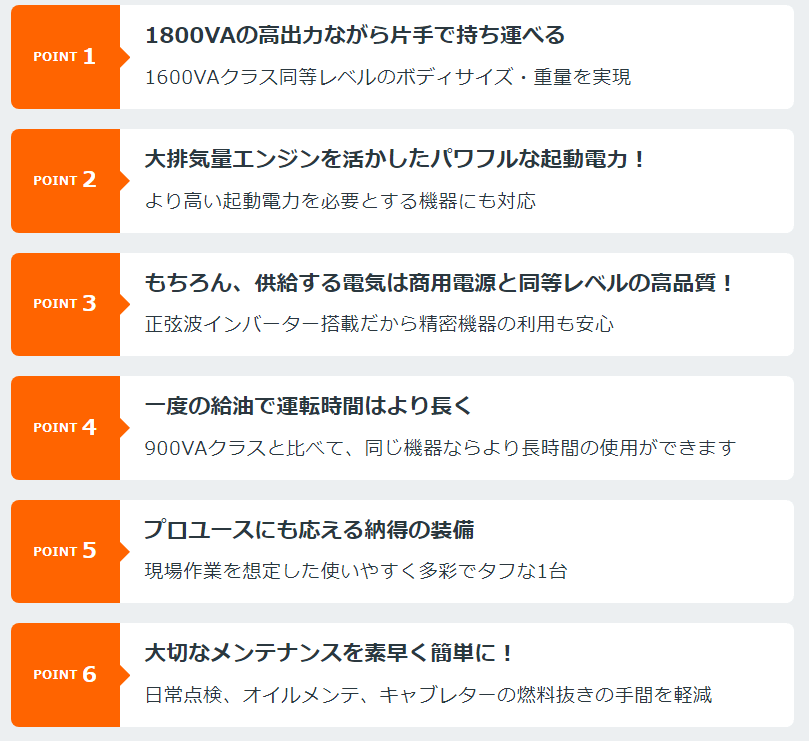 POINT 1
1800VAの高出力ながら片手で持ち運べる
1600VAクラス同等レベルのボディサイズ・重量を実現

POINT 2
大排気量エンジンを活かしたパワフルな起動電力！
より高い起動電力を必要とする機器にも対応

POINT 3
もちろん、供給する電気は商用電源と同等レベルの高品質！
正弦波インバーター搭載だから精密機器の利用も安心

POINT 4
一度の給油で運転時間はより長く
900VAクラスと比べて、同じ機器ならより長時間の使用ができます

POINT 5
プロユースにも応える納得の装備
現場作業を想定した使いやすく多彩でタフな1台

POINT 6
大切なメンテナンスを素早く簡単に！
日常点検、オイルメンテ、キャブレターの燃料抜きの手間を軽減