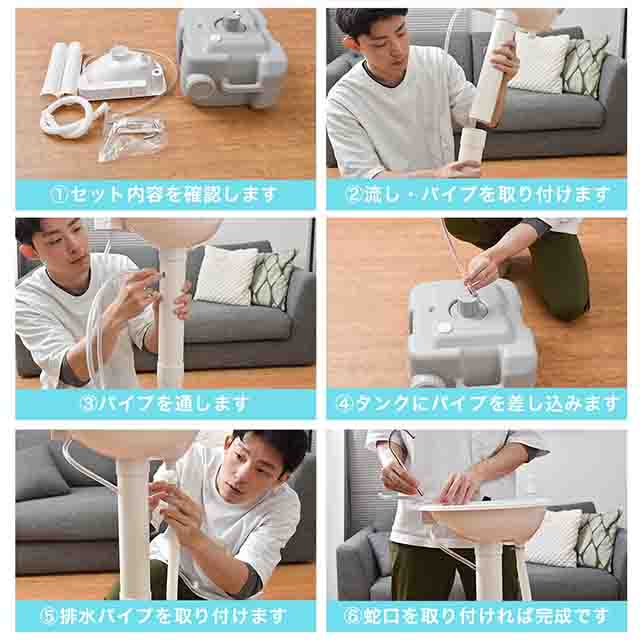 ①セット内容を確認します

②流し・パイプを取り付けます

③パイプを通します

④タンクにパイプを差し込みます

⑤排水パイプを取り付けます

⑥蛇口を取り付ければ完成です