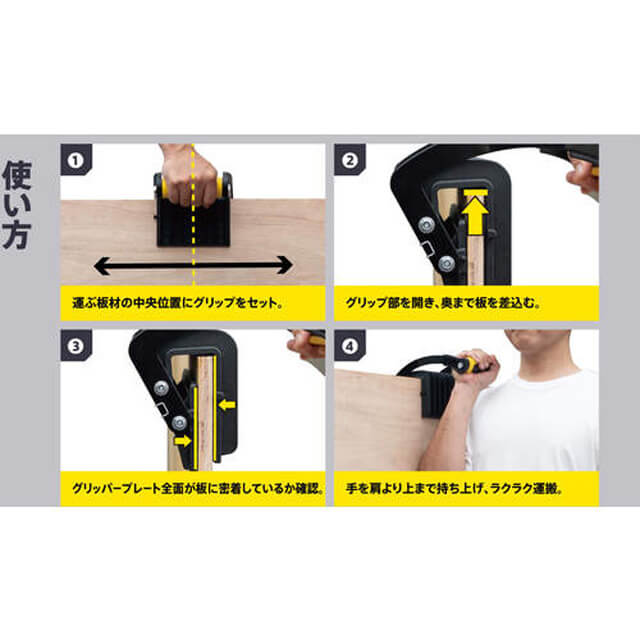 使い方

1
運ぶ板材の中央位置にグリップをセット。

2
グリップ部を開き、奥まで板を差込む。

3
グリッパープレート全面が板に密着しているか確認。

4
手を肩より上まで持ち上げ、ラクラク運搬。